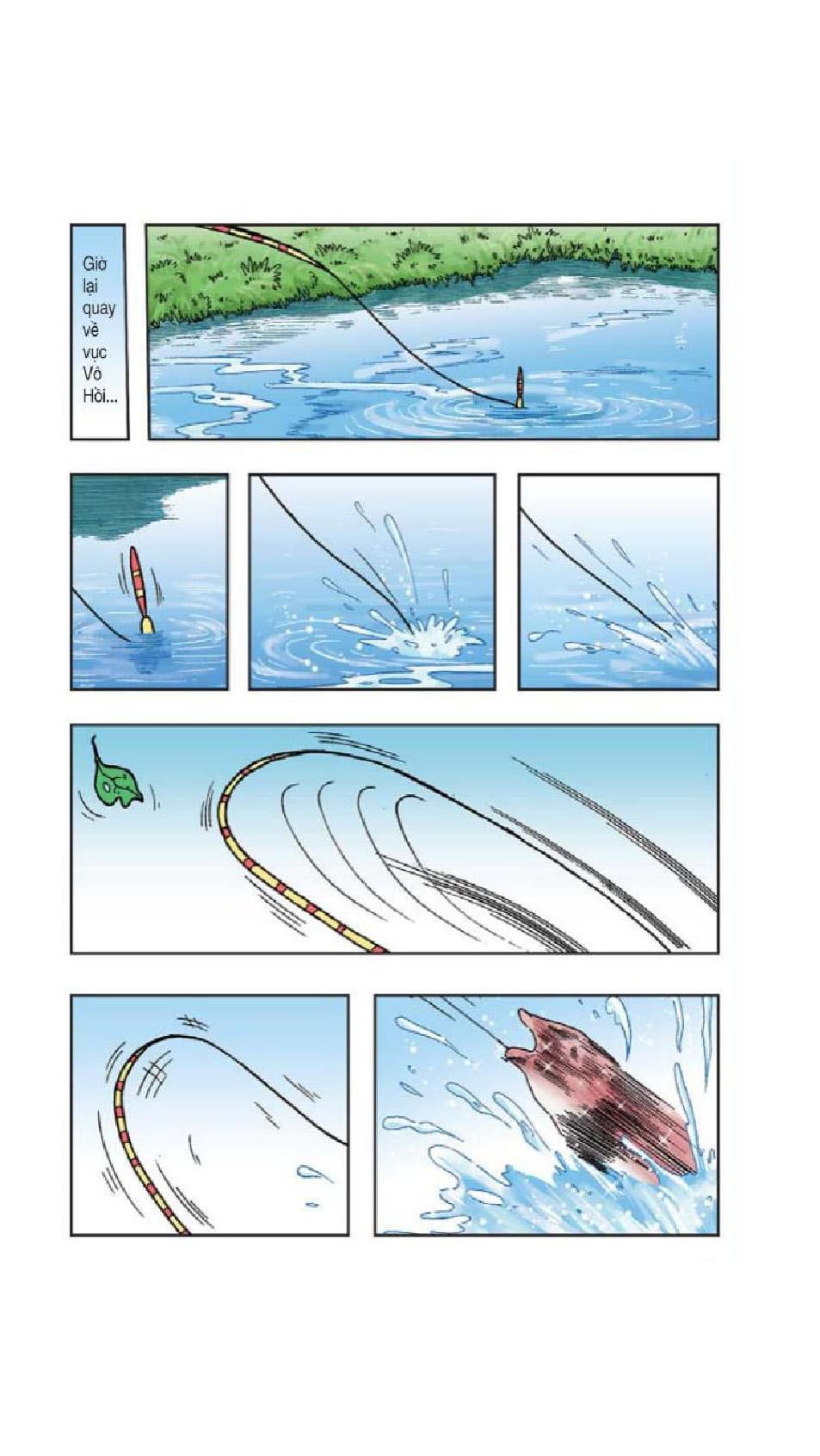 Giờ lại quay về vực Vô Hồi...